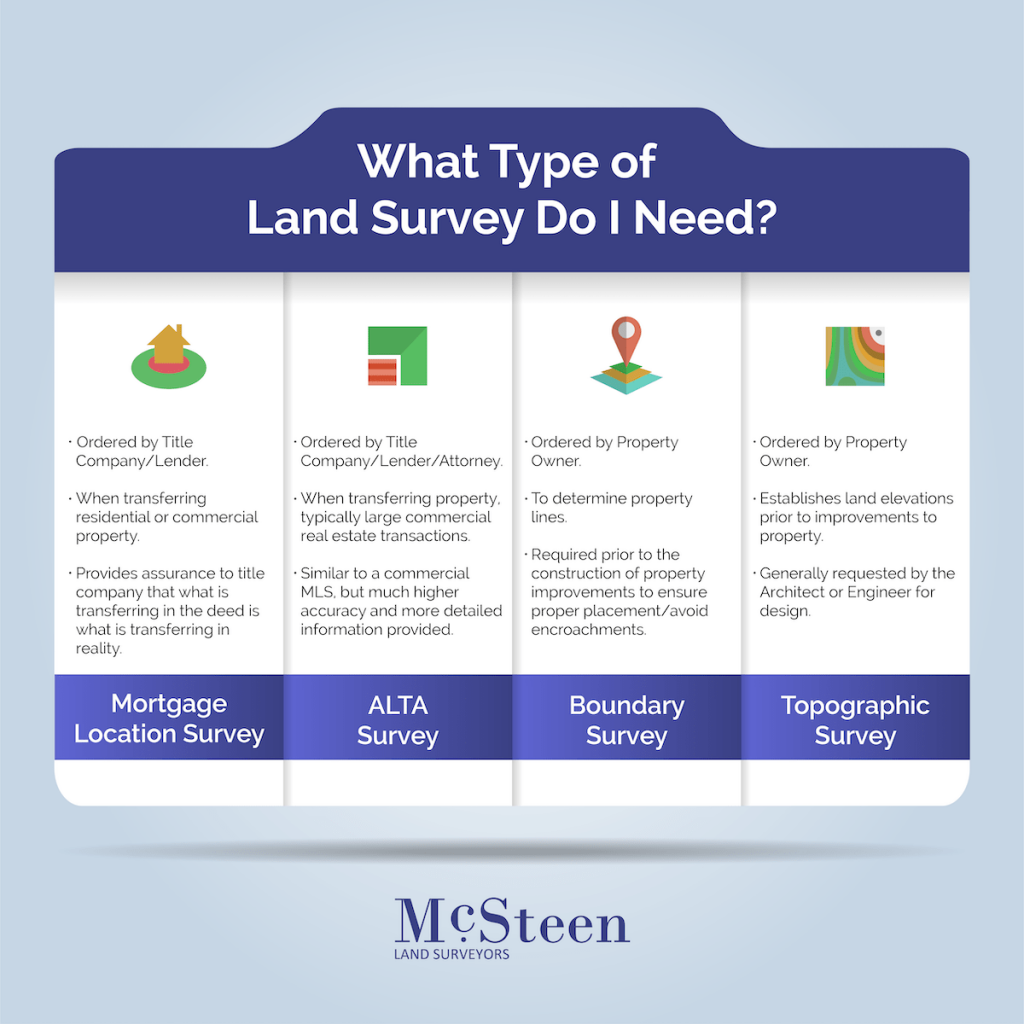 What Type of Land Survey Do I Need?

· Ordered by Title Company/Lender.

· When transferring residential or commercial property.

· Provides assurance to title company that what is transferring in the deed is what is transferring in reality.

Mortgage Location Survey

· Ordered by Title Company/Lender/Attorney.

· When transferring property, typically large commercial real estate transactions.

· Similar to a commercial MLS, but much higher accuracy and more detailed information provided.

ALTA Survey

· Ordered by Property Owner.

· To determine property lines.

· Required prior to the construction of property improvements to ensure proper placement/avoid encroachments.

Boundary Survey

· Ordered by Property Owner.

· Establishes land elevations prior to improvements to property.

· Generally requested by the Architect or Engineer for design.

Topographic Survey

McSteen
LAND SURVEYORS